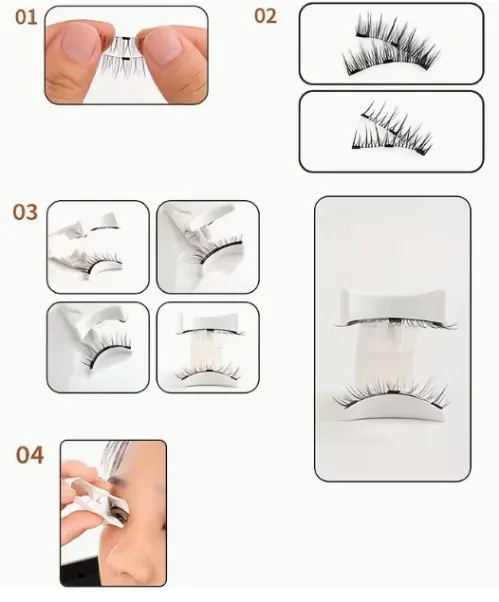 01

02

03

04